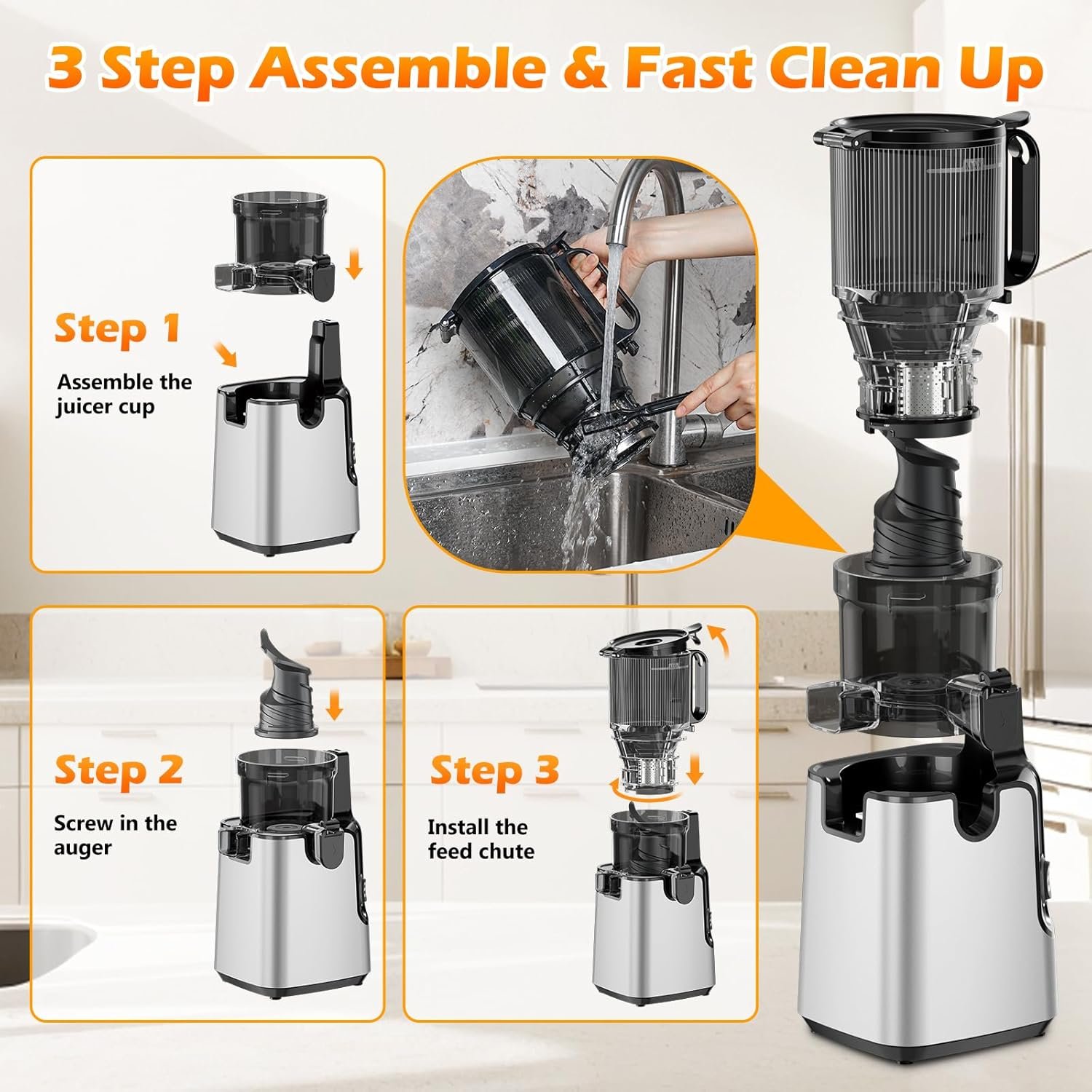 3 Step Assemble & Fast Clean Up

Step 1

Assemble the juicer cup

Step 2

Screw in the auger

Step 3

Install the feed chute